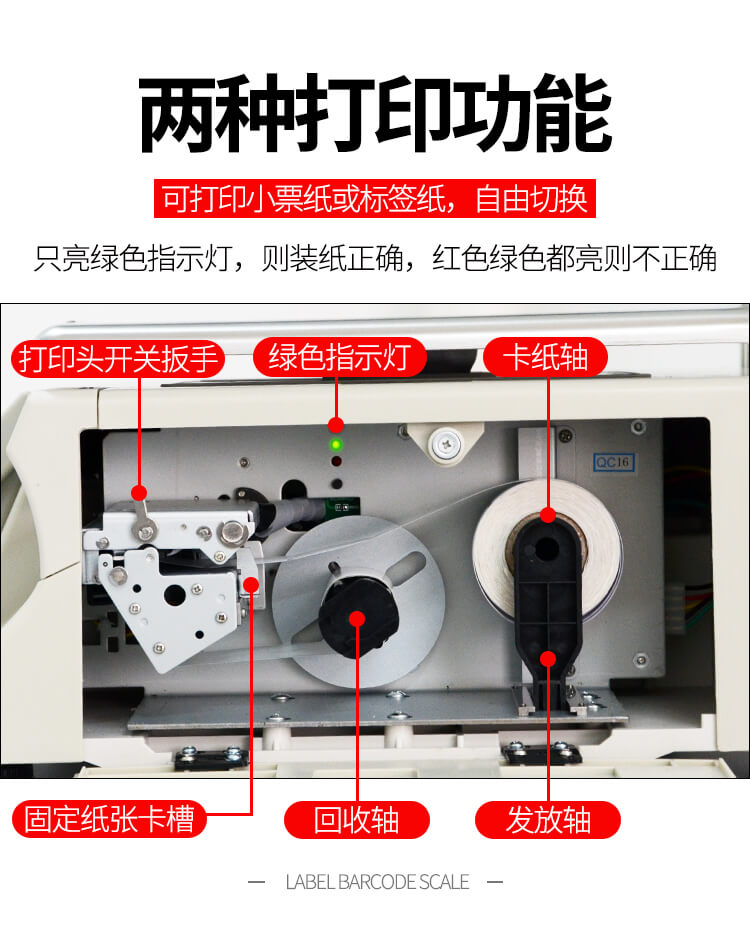 两种打印功能

可打印小票纸或标签纸，自由切换

只亮绿色指示灯，则装纸正确，红色绿色都亮则不正确

打印头开关扳手

绿色指示灯

卡纸轴

QC16

固定纸张卡槽

回收轴

发放轴

— LABEL BARCODE SCALE —